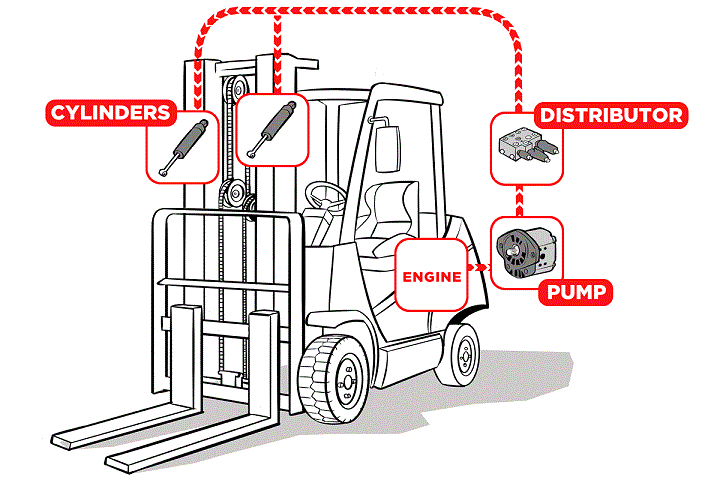 CYLINDERS
DISTRIBUTOR
ENGINE
PUMP