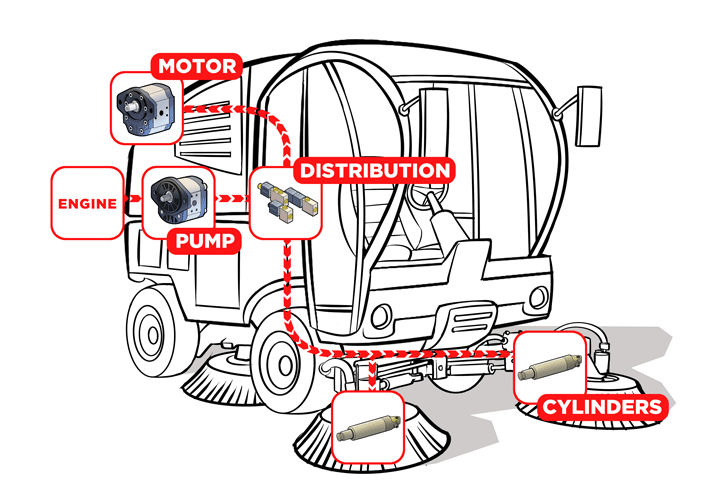 MOTOR
ENGINE
PUMP
DISTRIBUTION
CYLINDERS