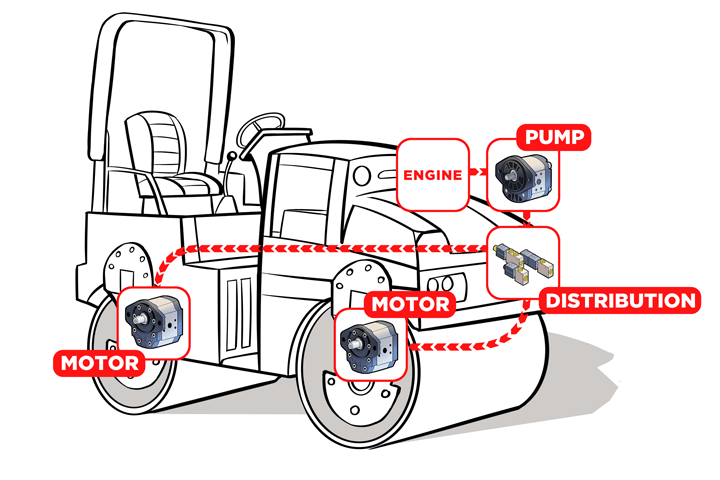 ENGINE
PUMP
DISTRIBUTION
MOTOR
MOTOR