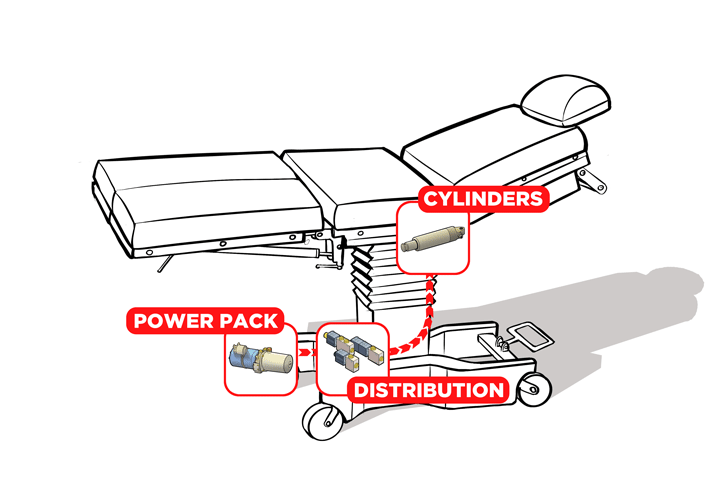 CYLINDERS

POWER PACK

DISTRIBUTION