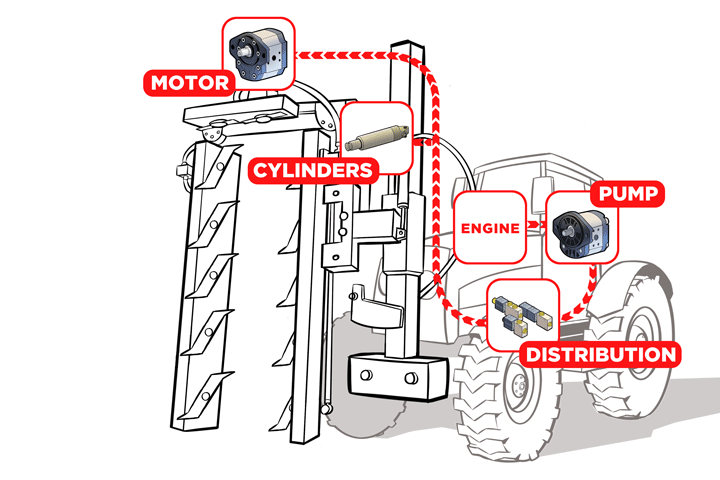 MOTOR
CYLINDERS
ENGINE
PUMP
DISTRIBUTION